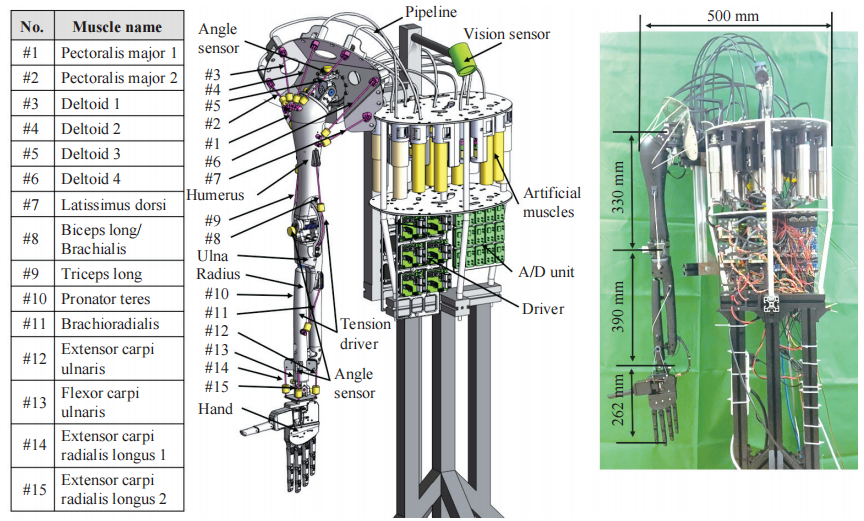 | No. | Muscle name |
|---|---|
| #1 | Pectoralis major 1 |
| #2 | Pectoralis major 2 |
| #3 | Deltoid 1 |
| #4 | Deltoid 2 |
| #5 | Deltoid 3 |
| #6 | Deltoid 4 |
| #7 | Latissimus dorsi |
| #8 | Biceps long/ Brachialis |
| #9 | Triceps long |
| #10 | Pronator teres |
| #11 | Brachioradialis |
| #12 | Extensor carpi ulnaris |
| #13 | Flexor carpi ulnaris |
| #14 | Extensor carpi radialis longus 1 |
| #15 | Extensor carpi radialis longus 2 |

Angle sensor
#3
#4
#5
#2
#1
#6
#7
Humerus
#9
#8
Ulna
Radius
#10
#11
#12
#13
#14
#15
Hand
Pipeline
Vision sensor
Artificial muscles
A/D unit
Driver
Tension driver
Angle sensor

500 mm
330 mm
390 mm
262 mm