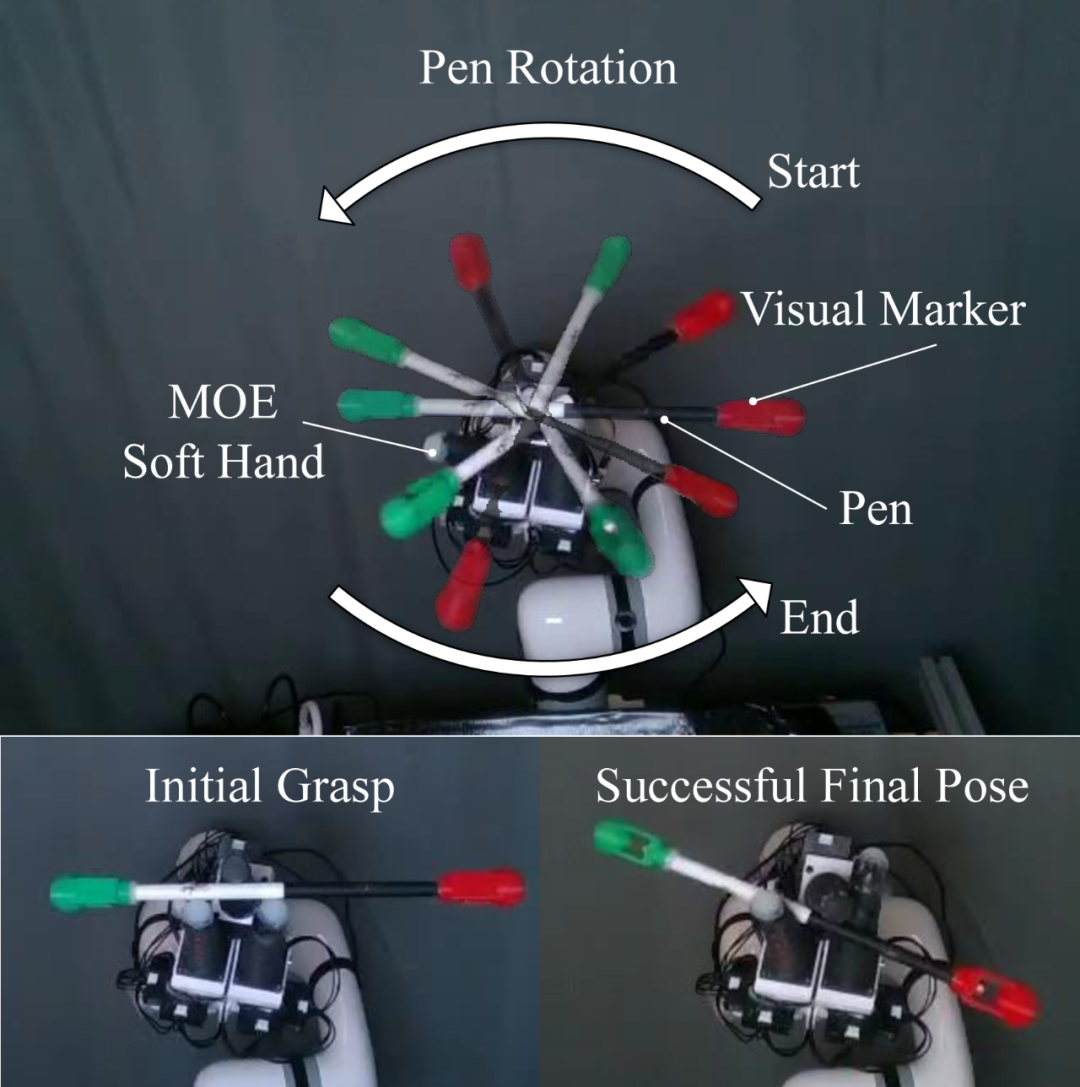 Pen Rotation

Start

Visual Marker

MOE Soft Hand

Pen

End

Initial Grasp

Successful Final Pose